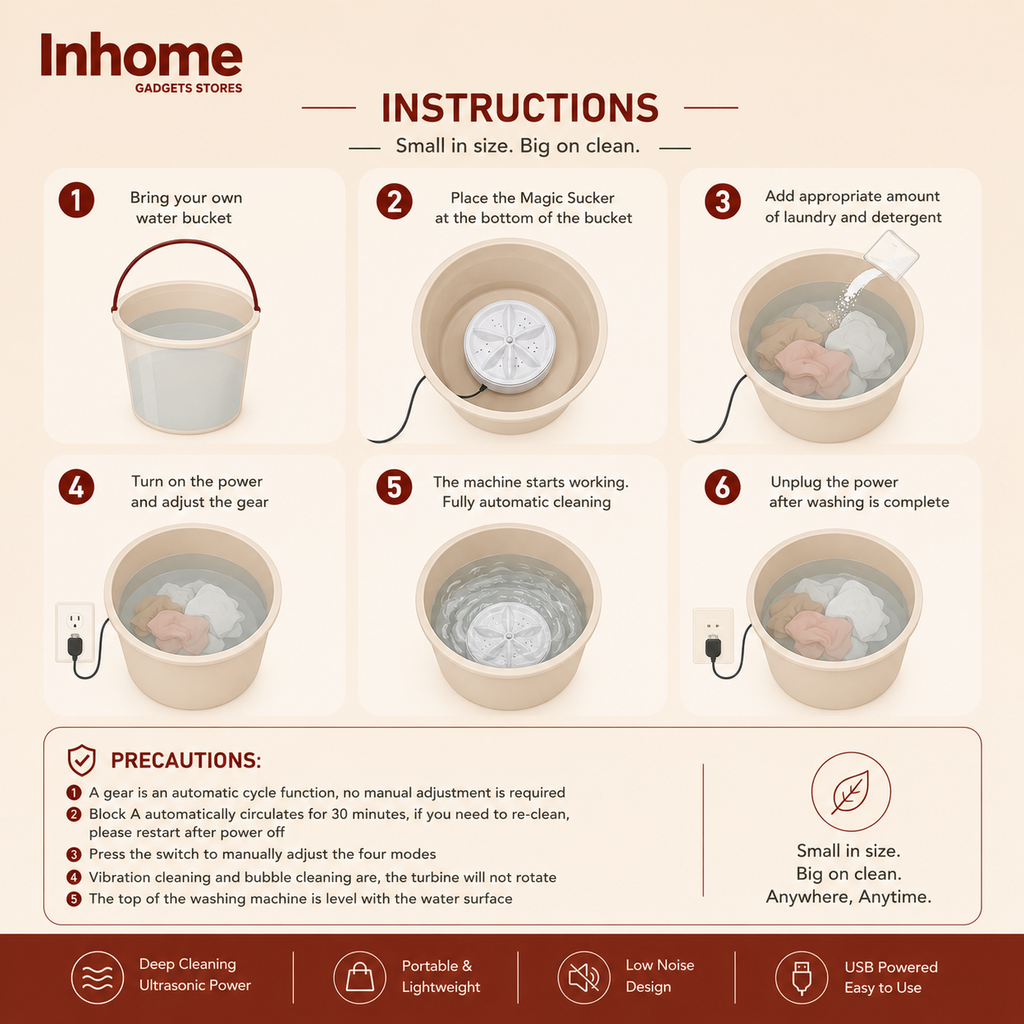 Inhome
GADGETS STORES

INSTRUCTIONS

Small in size. Big on clean.

1 Bring your own water bucket

2 Place the Magic Sucker at the bottom of the bucket

3 Add appropriate amount of laundry and detergent

4 Turn on the power and adjust the gear

5 The machine starts working. Fully automatic cleaning

6 Unplug the power after washing is complete

PRECAUTIONS:

1 A gear is an automatic cycle function, no manual adjustment is required
2 Block A automatically circulates for 30 minutes, if you need to re-clean, please restart after power off
3 Press the switch to manually adjust the four modes
4 Vibration cleaning and bubble cleaning are, the turbine will not rotate
5 The top of the washing machine is level with the water surface

Small in size.
Big on clean.
Anywhere, Anytime.

Deep Cleaning Ultrasonic Power

Portable & Lightweight

Low Noise Design

USB Powered Easy to Use