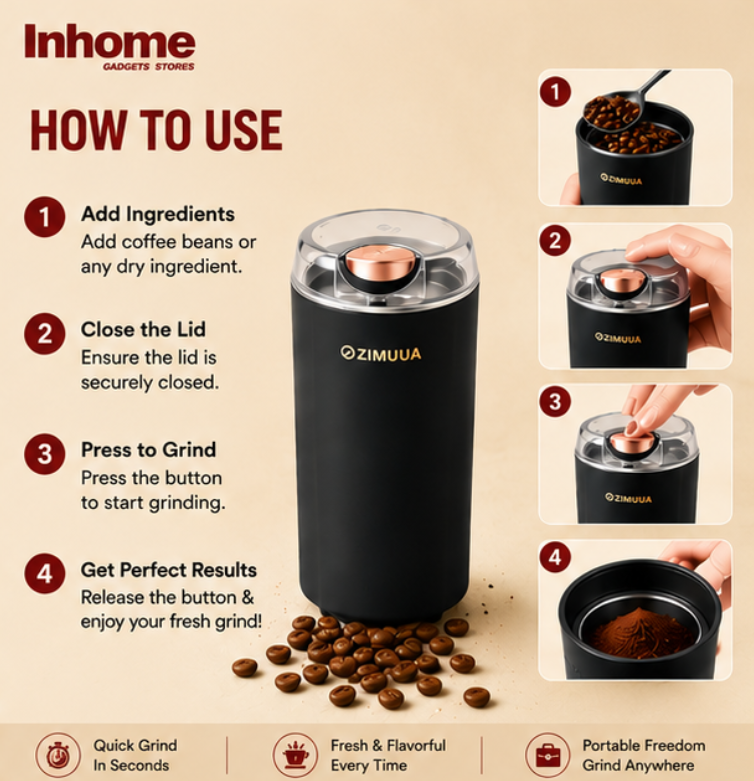 Inhome
GADGETS STORES

HOW TO USE

1 Add Ingredients
Add coffee beans or any dry ingredient.

2 Close the Lid
Ensure the lid is securely closed.

3 Press to Grind
Press the button to start grinding.

4 Get Perfect Results
Release the button & enjoy your fresh grind!

ZIMUUA

1
ZIMUUA

2
ZIMUUA

3
ZIMUUA

4

Quick Grind
In Seconds

Fresh & Flavorful
Every Time

Portable Freedom
Grind Anywhere